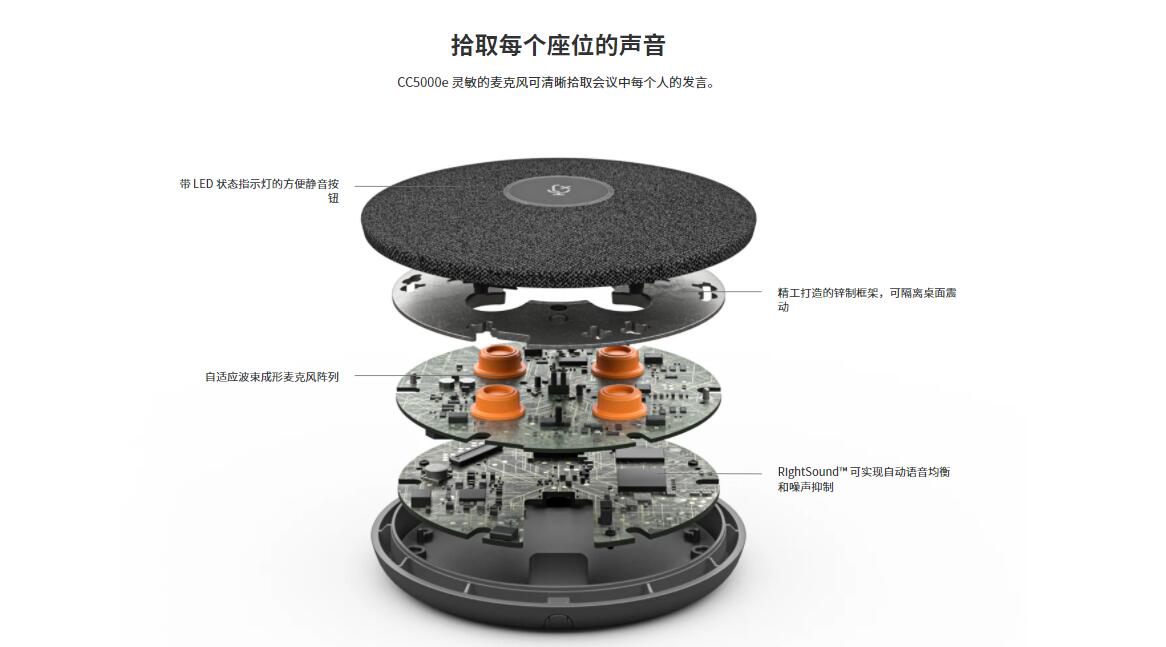 拾取每个座位的声音

CC5000e 灵敏的麦克风可清晰拾取会议中每个人的发言。

带 LED 状态指示灯的方便静音按钮

精工打造的锌制框架，可隔离桌面震动

自适应波束成形麦克风阵列

RIghtSound™ 可实现自动语音均衡和噪声抑制